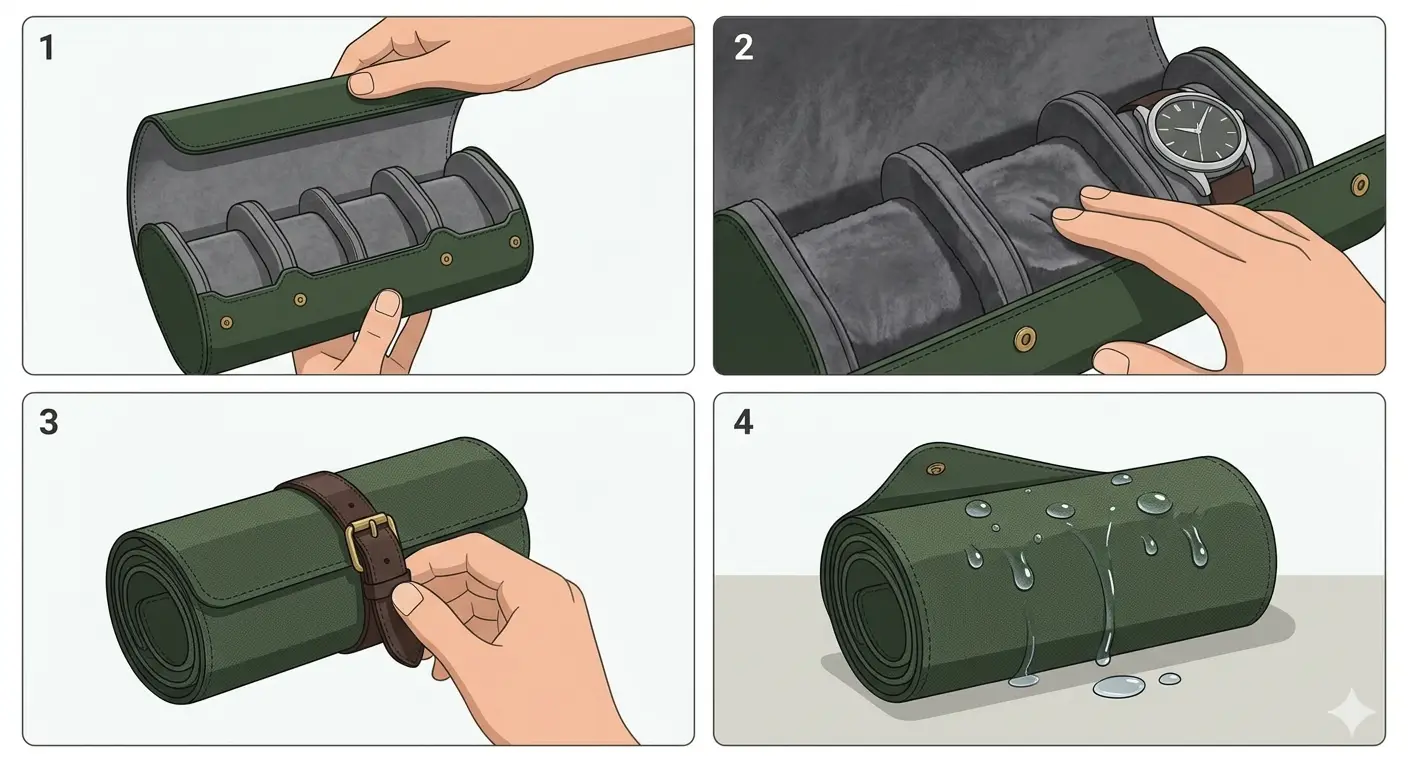 1

2

3

4