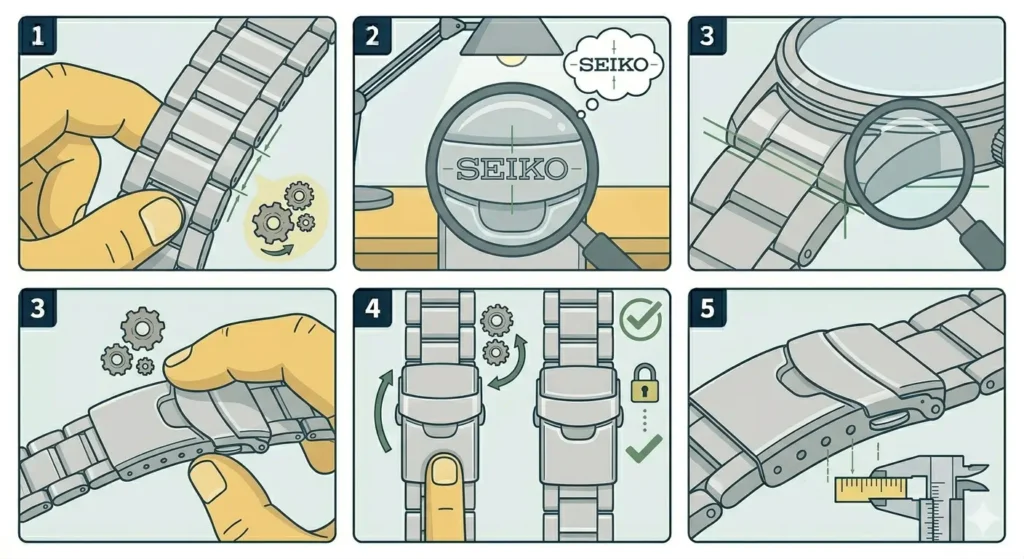 1

2

SEIKO

SEIKO

3

3

4

5