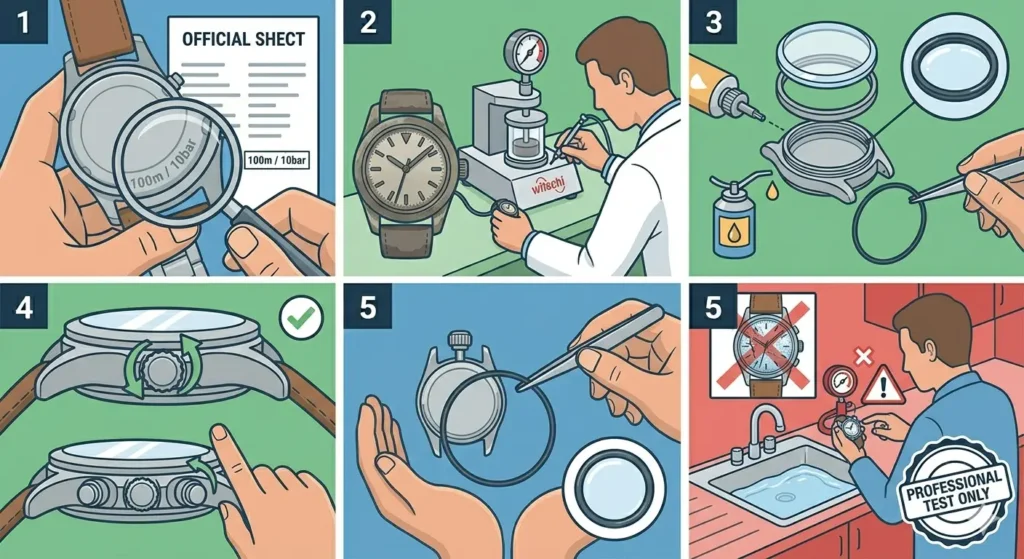 1

OFFICIAL SHECT

100m / 10bar

100m / 10bar

2

witschi

3

4

5

5

PROFESSIONAL TEST ONLY