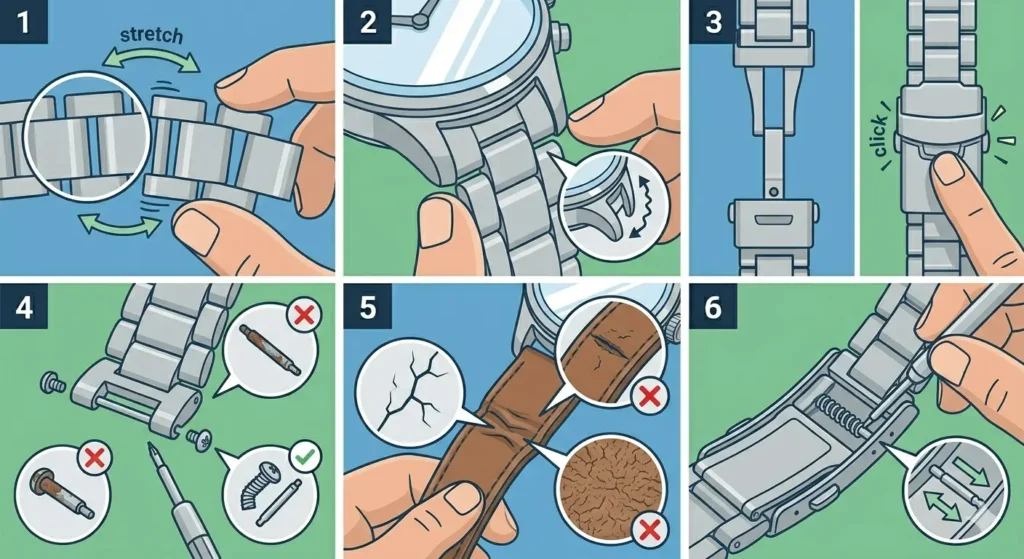 1
stretch

2

3
click

4

5

6