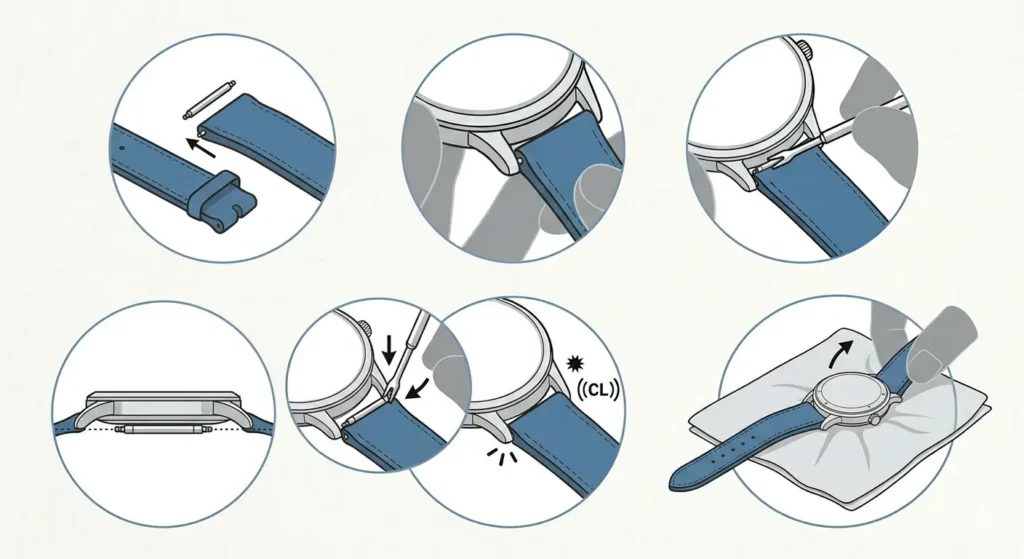 ((CL))