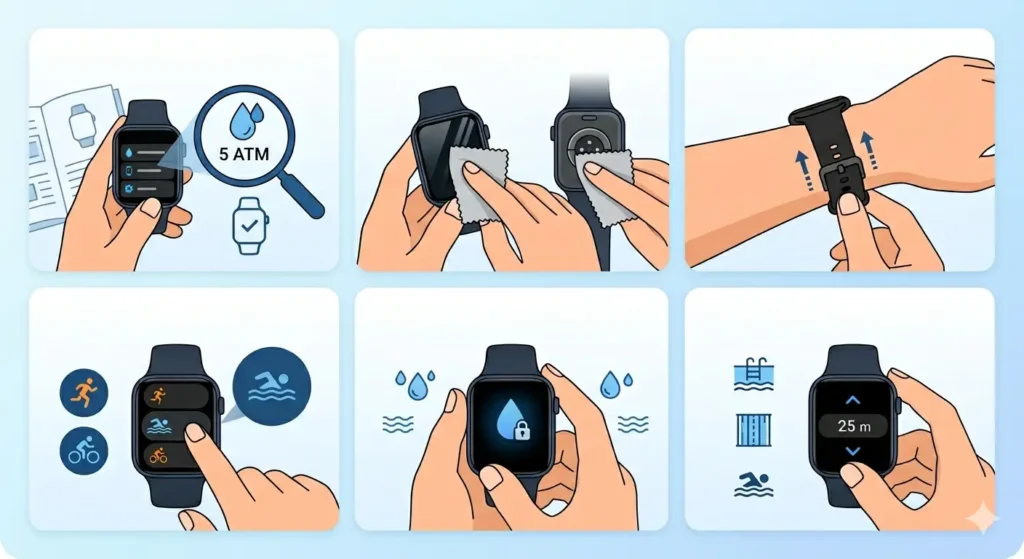 5 ATM

25 m