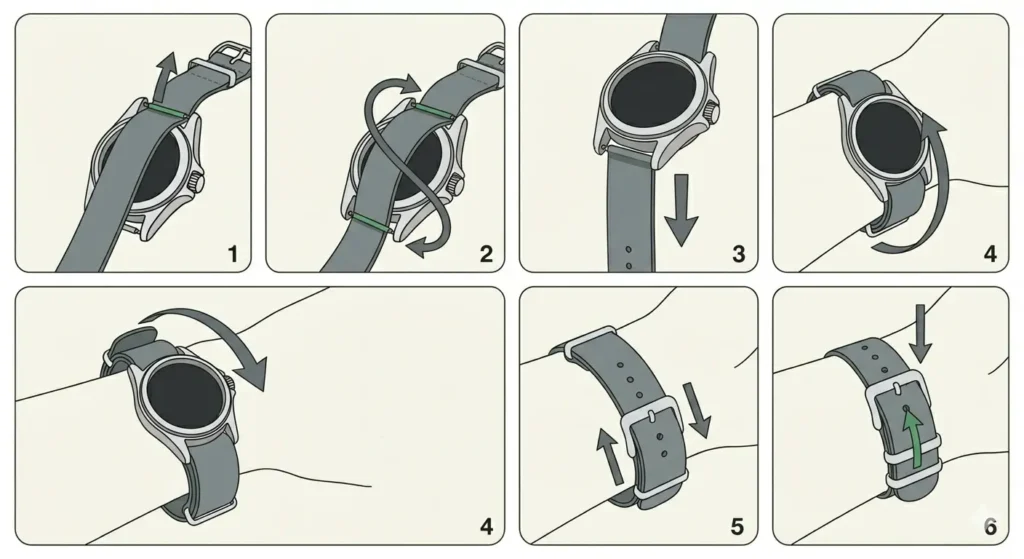 1

2

3

4

4

5

6