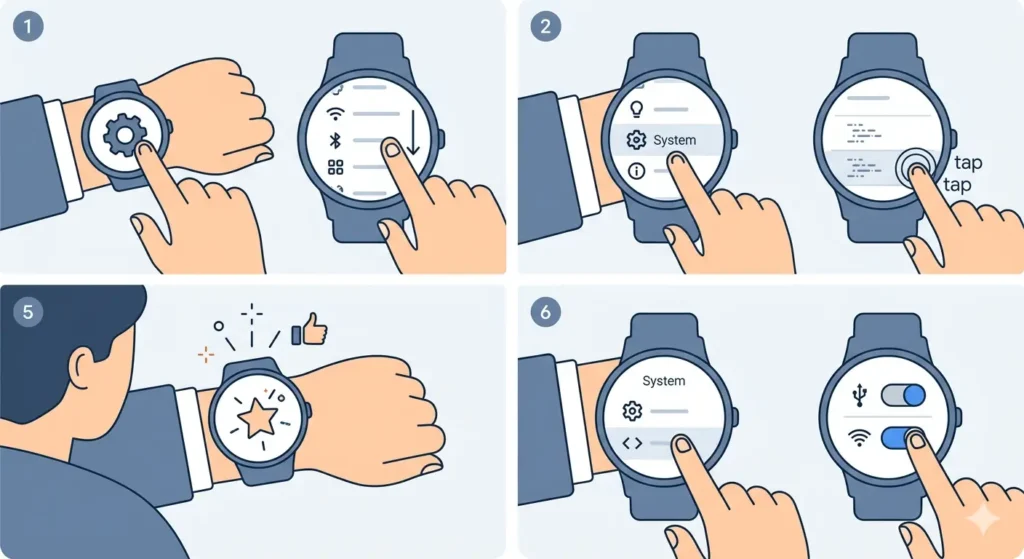 1

2

System

tap
tap

5

6

System