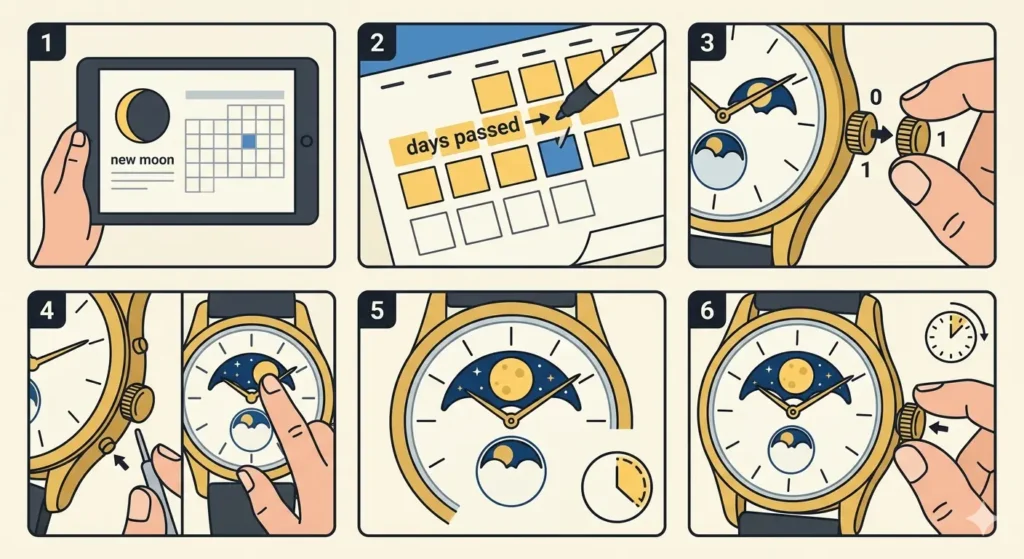 1

new moon

2

days passed

3

0

1

1

4

5

6