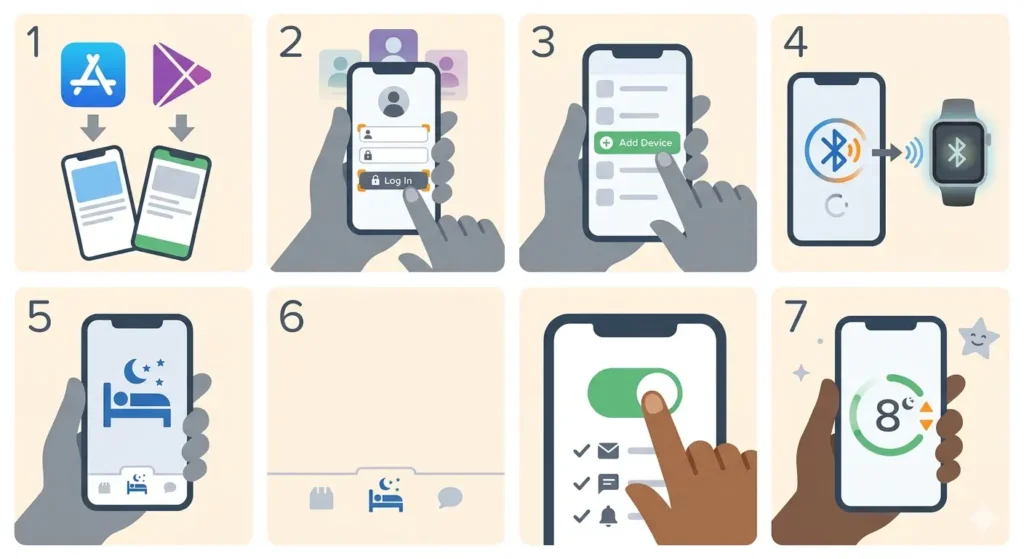 1

2

Log In

3

Add Device

4

5

6

7

8