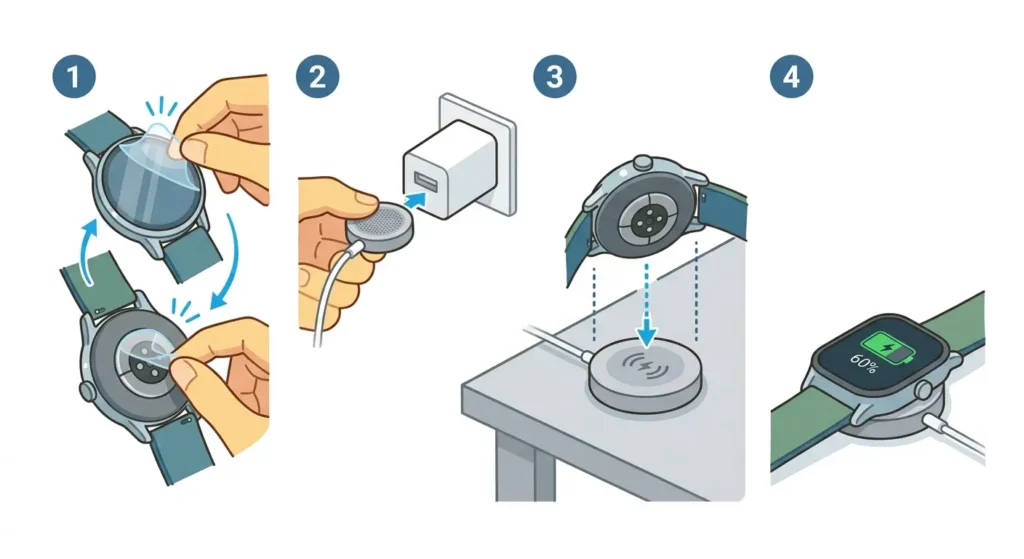 1
2
3
4
60%