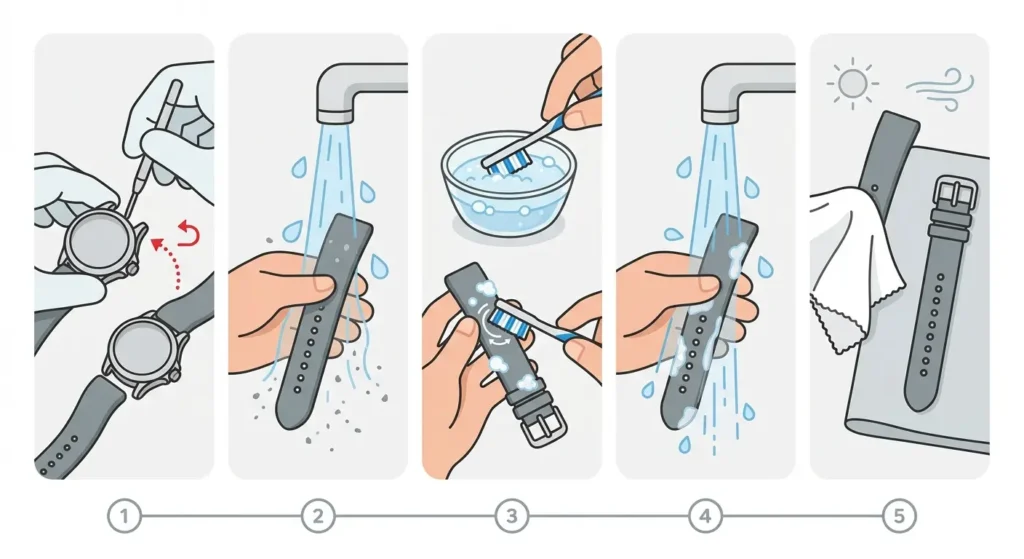 1 2 3 4 5