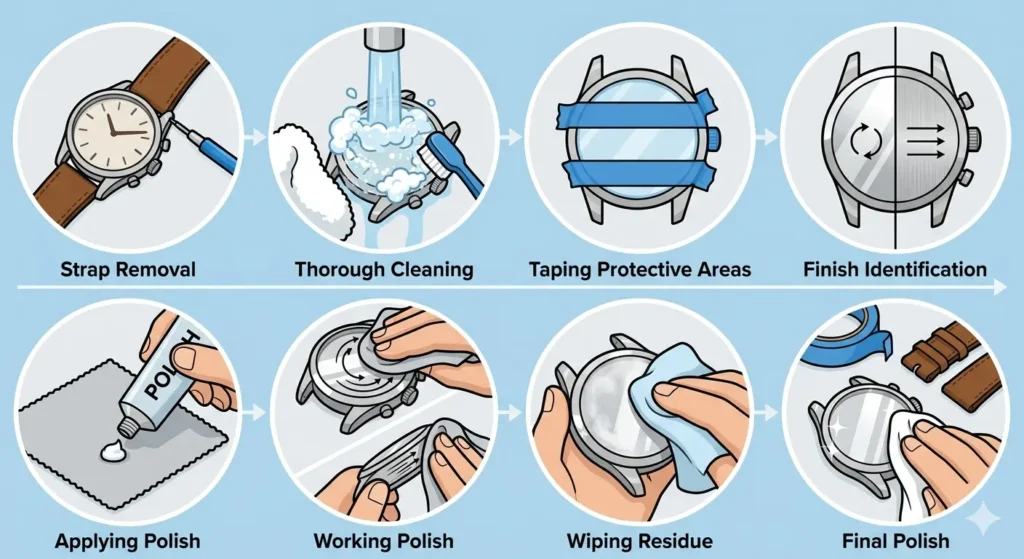 Strap Removal

Thorough Cleaning

Taping Protective Areas

Finish Identification

POLISH

Applying Polish

Working Polish

Wiping Residue

Final Polish