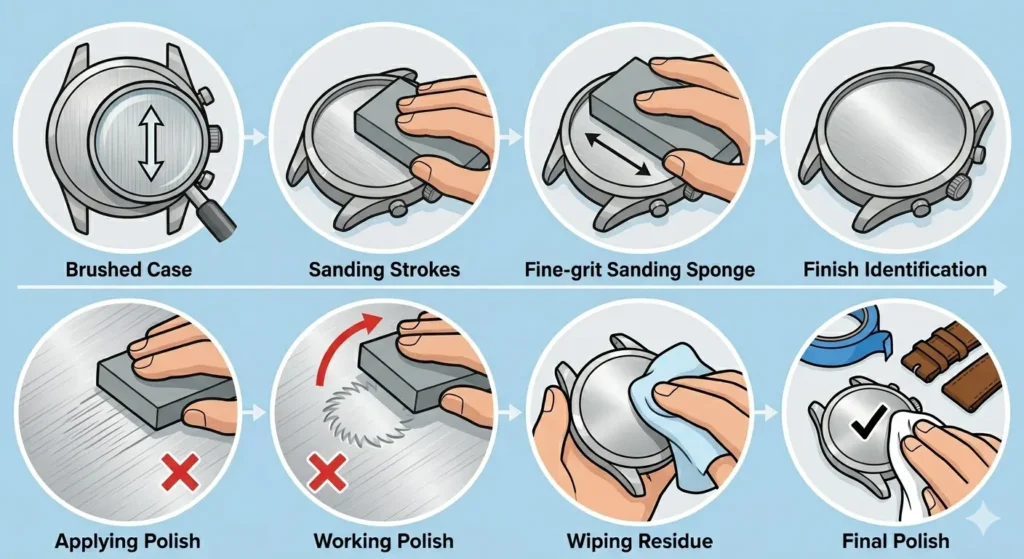 Brushed Case

Sanding Strokes

Fine-grit Sanding Sponge

Finish Identification

Applying Polish

Working Polish

Wiping Residue

Final Polish