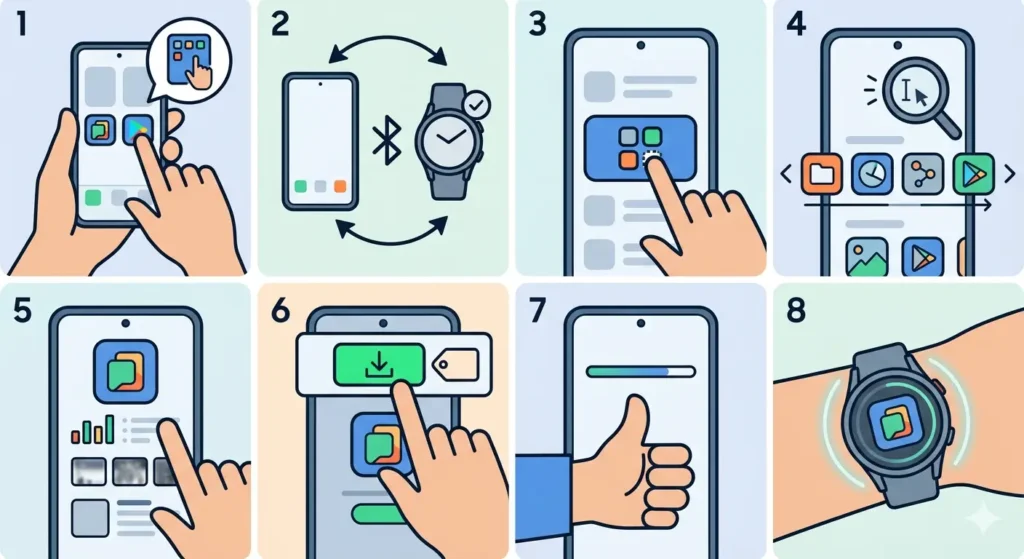 1

2

3

4

5

6

7

8