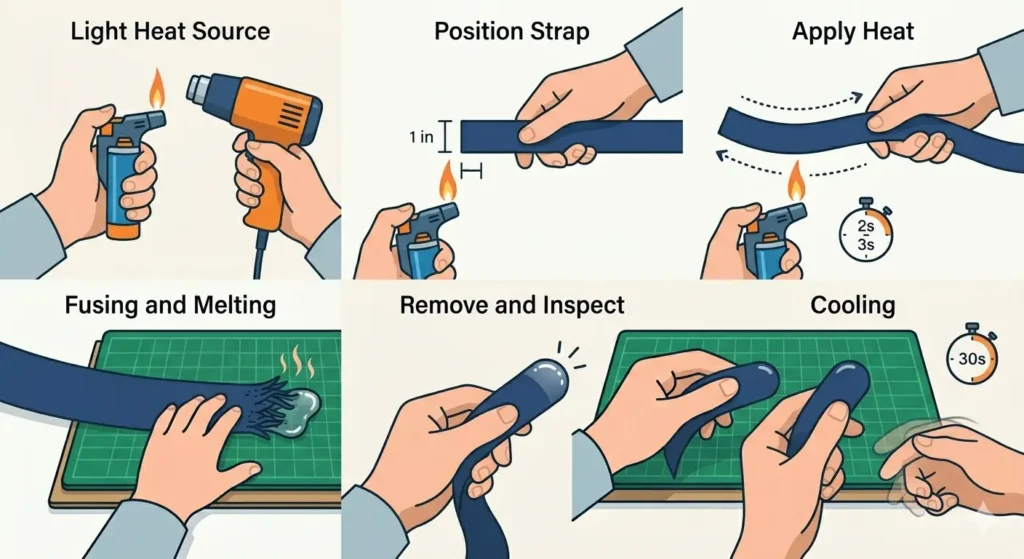 Light Heat Source

Position Strap

1 in

Apply Heat

2s
3s

Fusing and Melting

Remove and Inspect

Cooling

30s