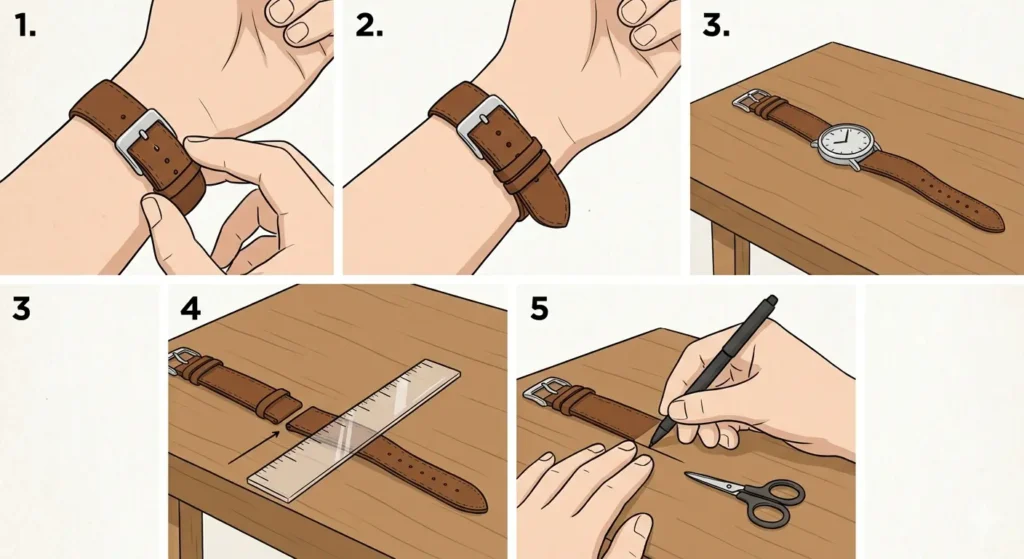 1.

2.

3.

3

4

5