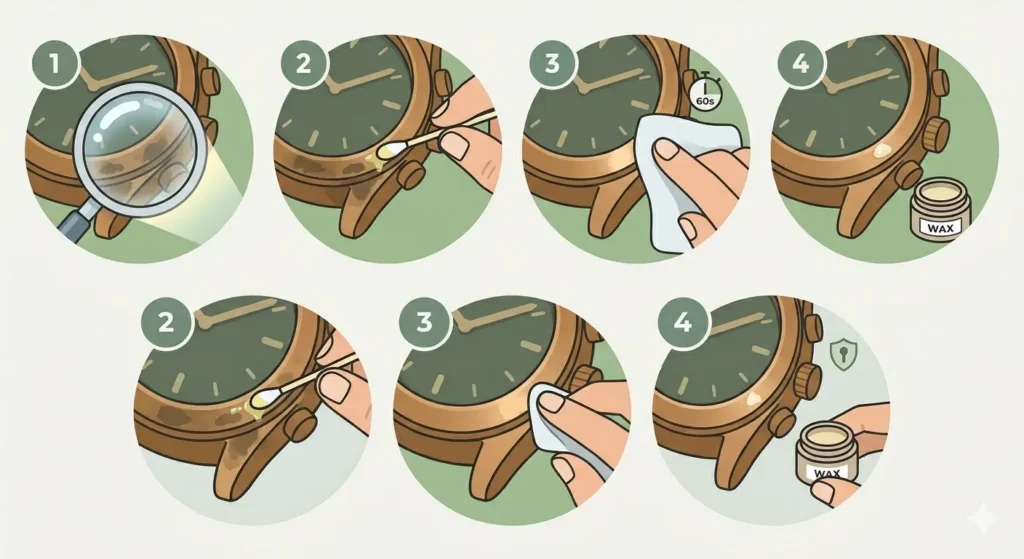 1

2

3

60s

4

WAX

2

3

4

WAX