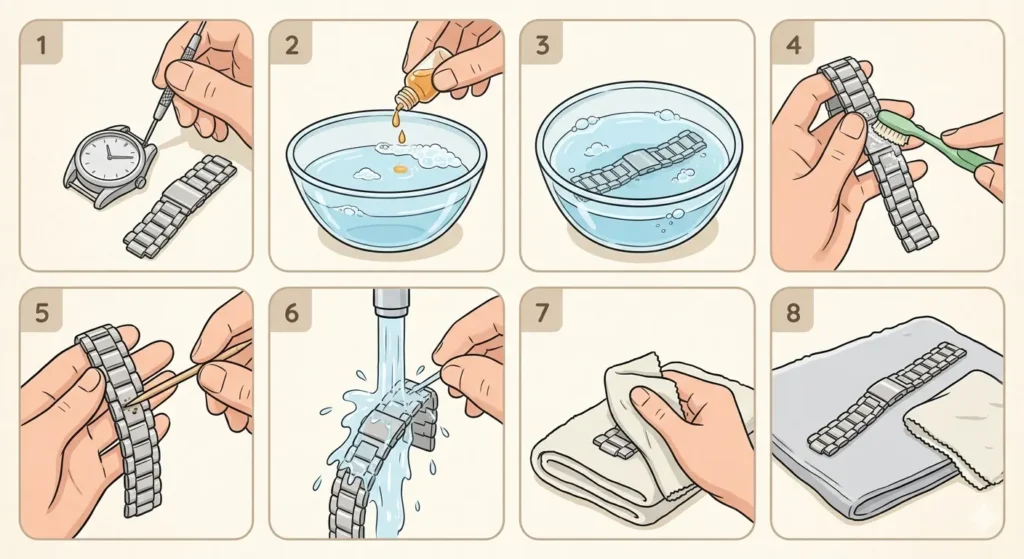 1

2

3

4

5

6

7

8