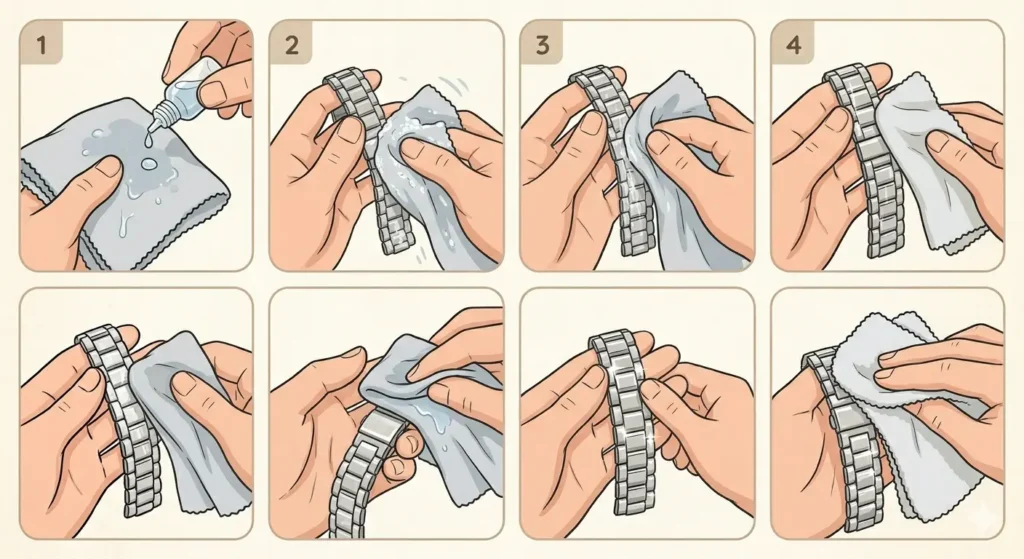 1
2
3
4