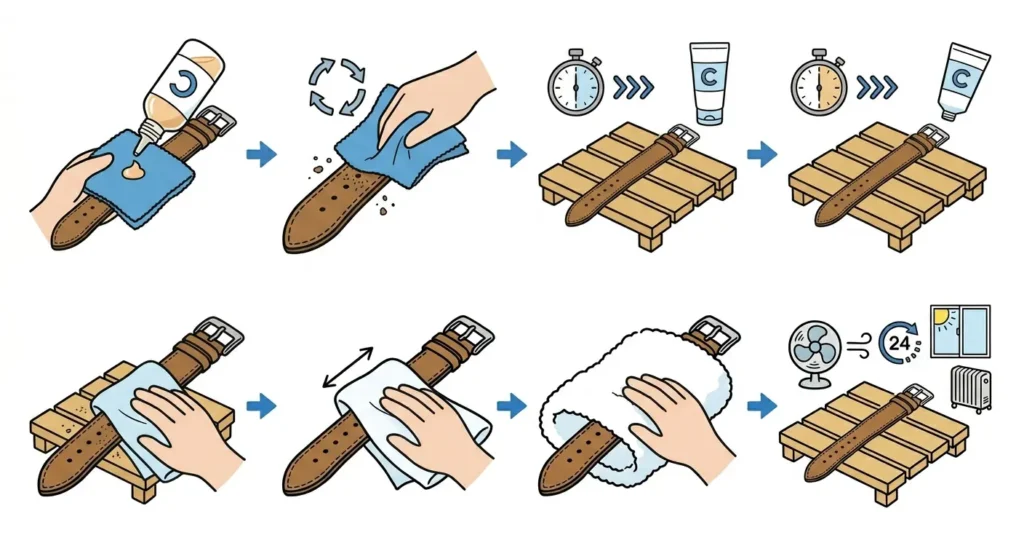 C

C

C

24