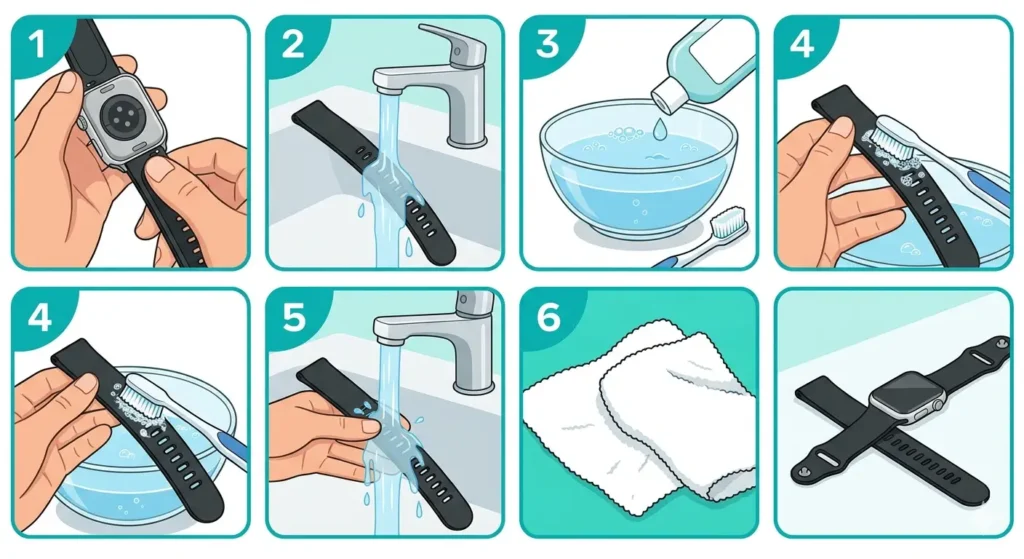 1

2

3

4

4

5

6