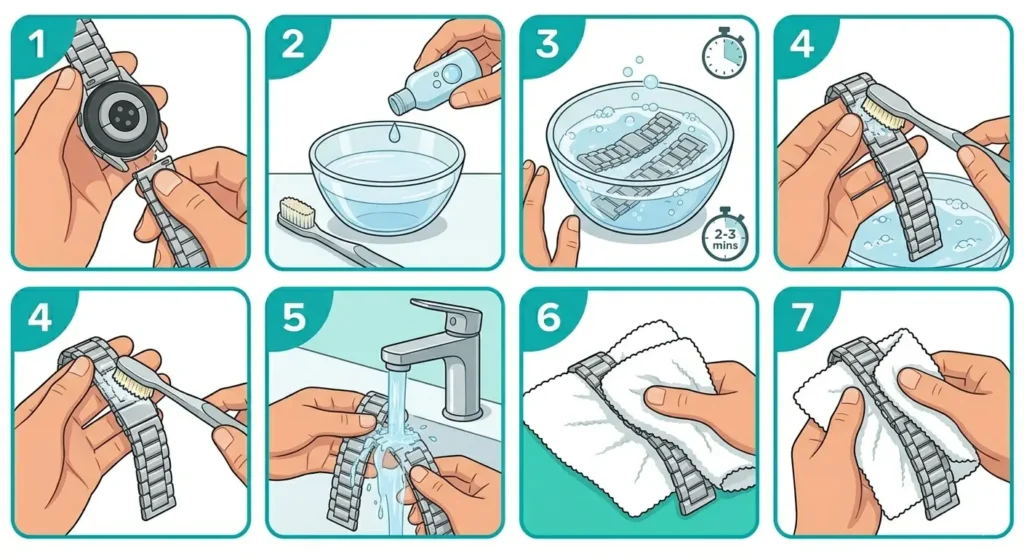 1

2

3

2-3 mins

4

4

5

6

7