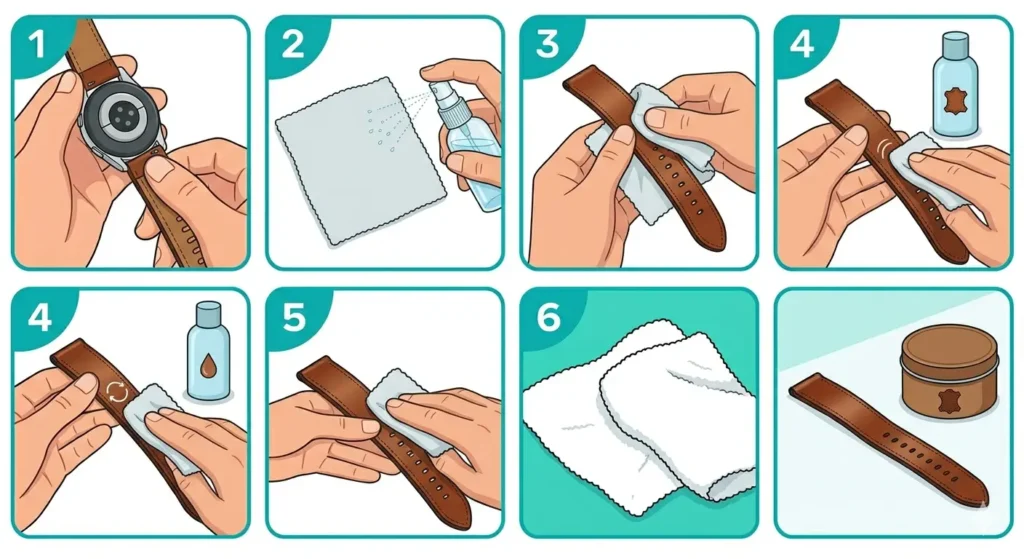 1

2

3

4

4

5

6