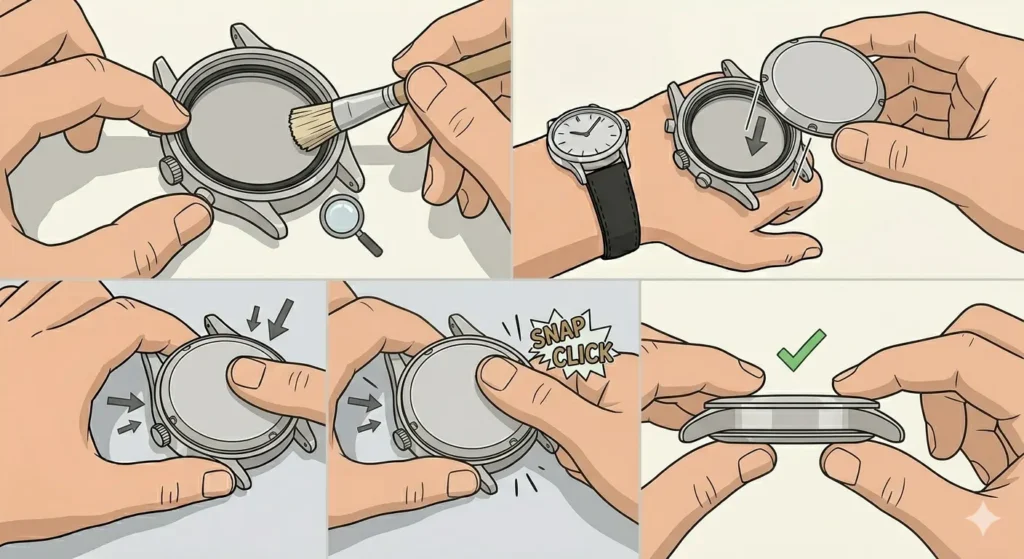 SNAP CLICK