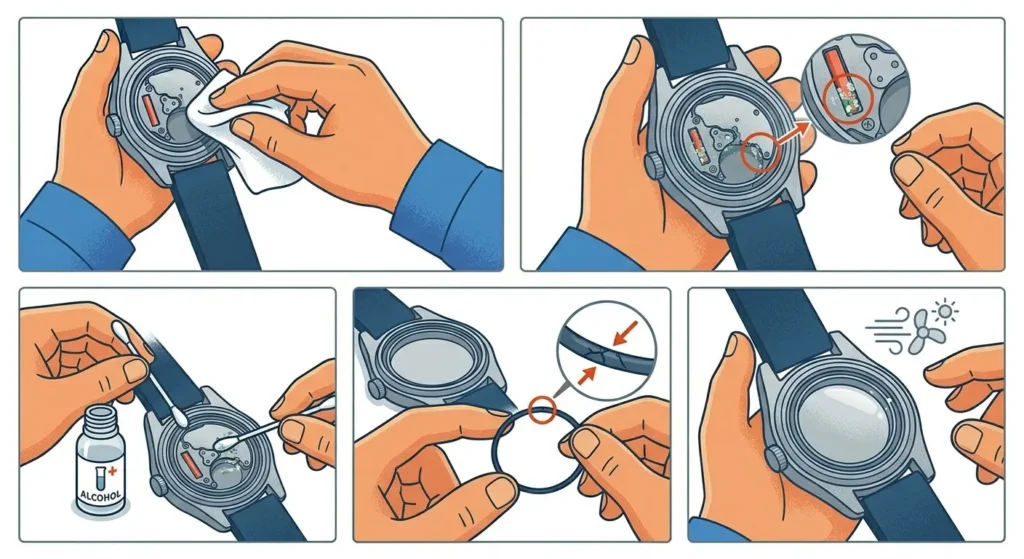 ALCOHOL