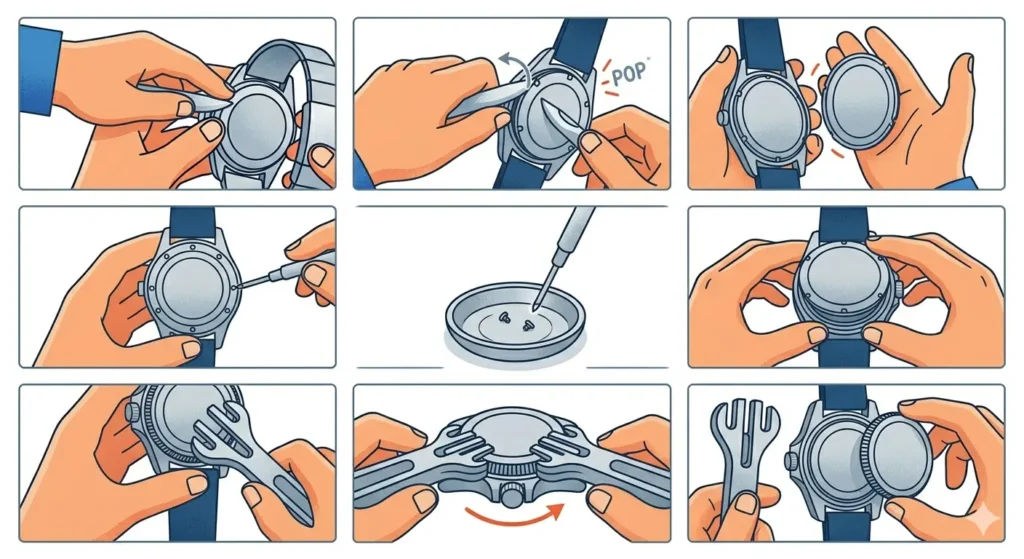 POP