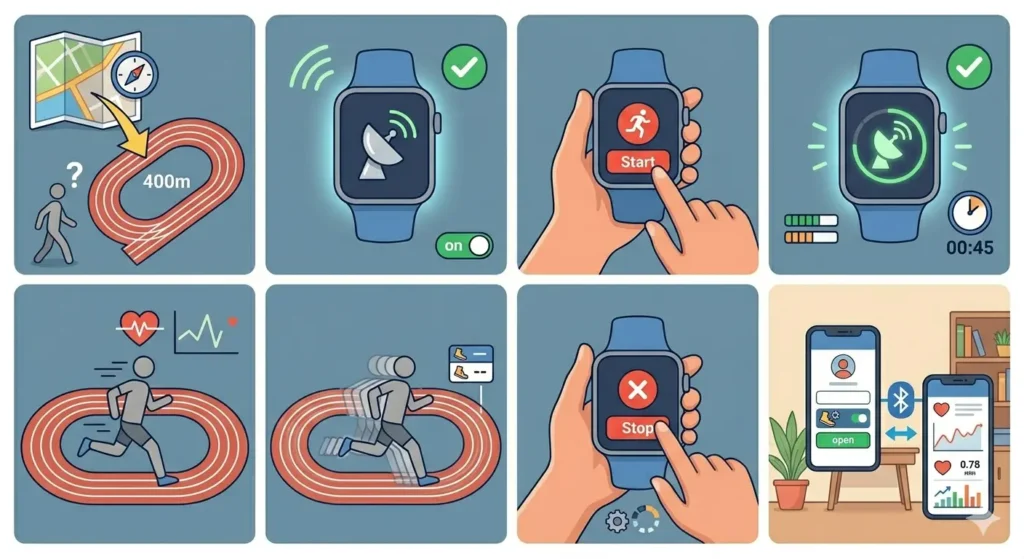 ?
400m

on

Start

00:45

Stop

open

0.78